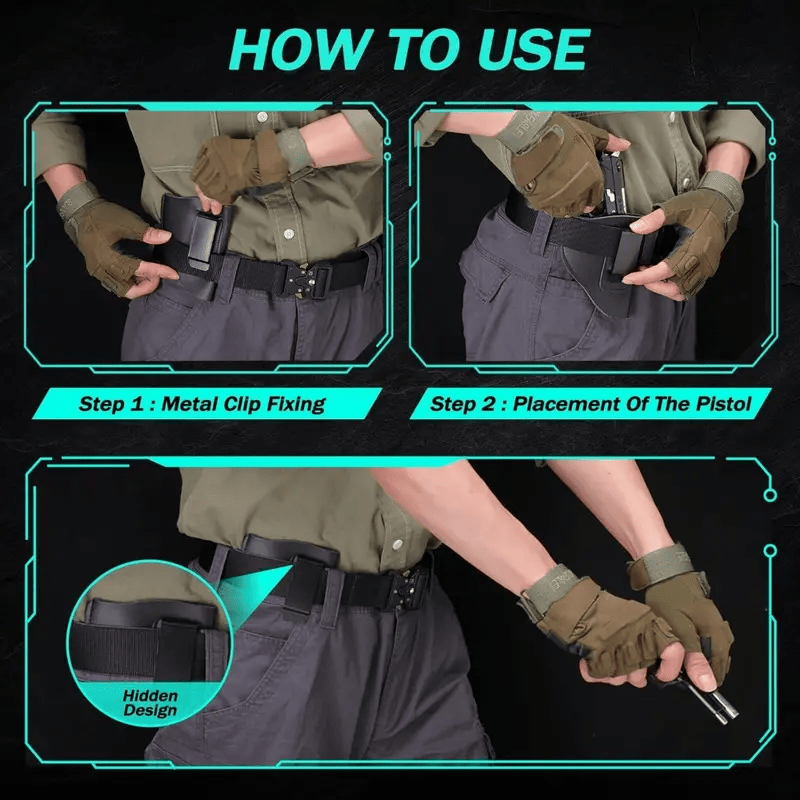 HOW TO USE

Step 1 : Metal Clip Fixing

Step 2 : Placement Of The Pistol

Hidden Design